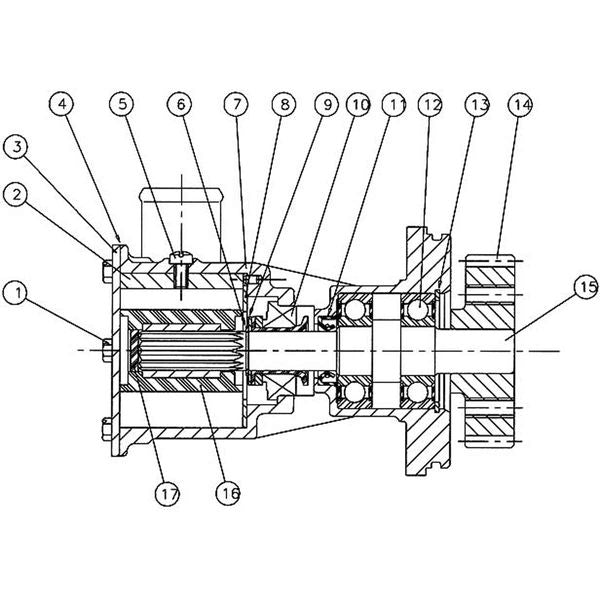 4
5
6
7
8
9
10
11
12
13
14
3
2
1
15
17
16