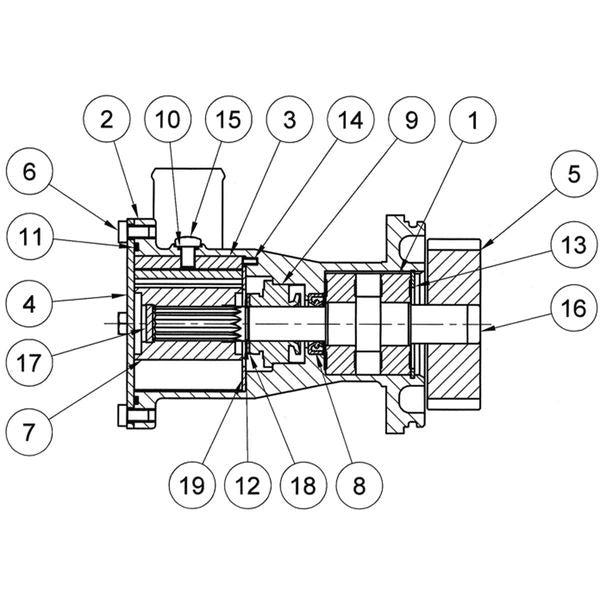 2 10 15 3 14 9 1

6 5

11 13

4 16

17

7

19 12 18 8